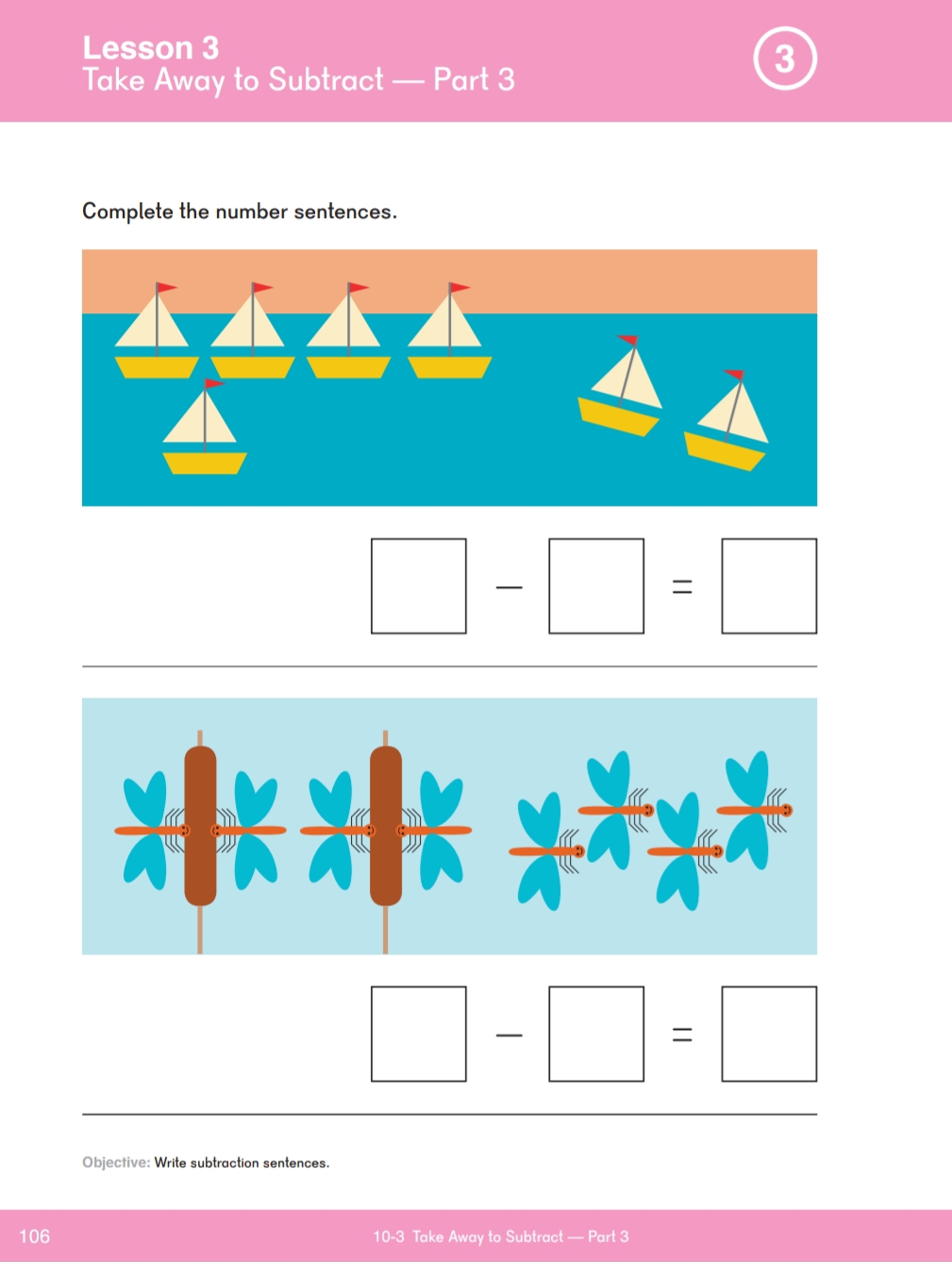 Lesson 3
Take Away to Subtract — Part 3

3

Complete the number sentences.

$\square - \square = \square$

$\square - \square = \square$

Objective: Write subtraction sentences.

106

10-3 Take Away to Subtract — Part 3