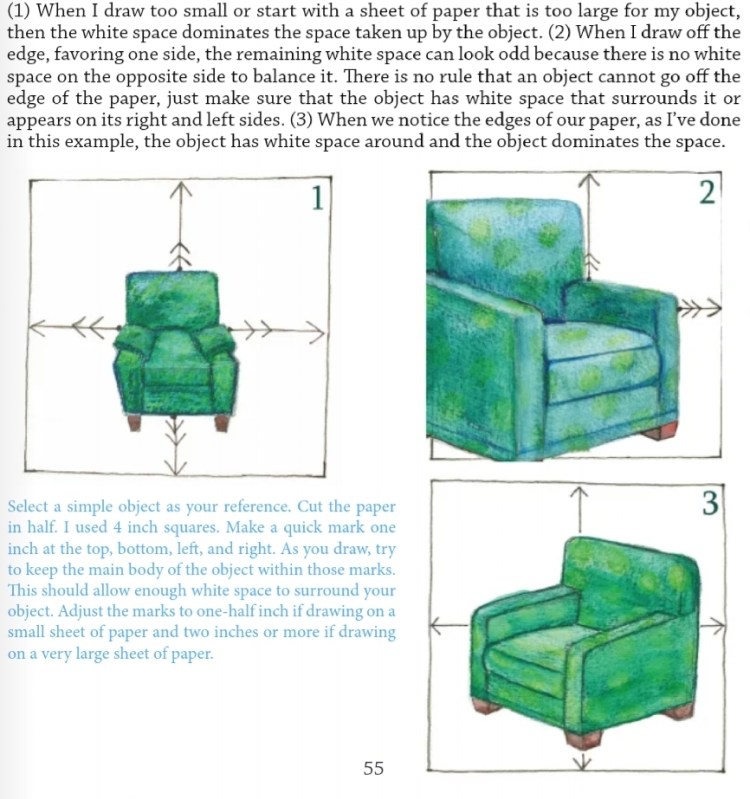 (1) When I draw too small or start with a sheet of paper that is too large for my object, then the white space dominates the space taken up by the object. (2) When I draw off the edge, favoring one side, the remaining white space can look odd because there is no white space on the opposite side to balance it. There is no rule that an object cannot go off the edge of the paper, just make sure that the object has white space that surrounds it or appears on its right and left sides. (3) When we notice the edges of our paper, as I've done in this example, the object has white space around and the object dominates the space.

1

2

Select a simple object as your reference. Cut the paper in half. I used 4 inch squares. Make a quick mark one inch at the top, bottom, left, and right. As you draw, try to keep the main body of the object within those marks. This should allow enough white space to surround your object. Adjust the marks to one-half inch if drawing on a small sheet of paper and two inches or more if drawing on a very large sheet of paper.

3

55